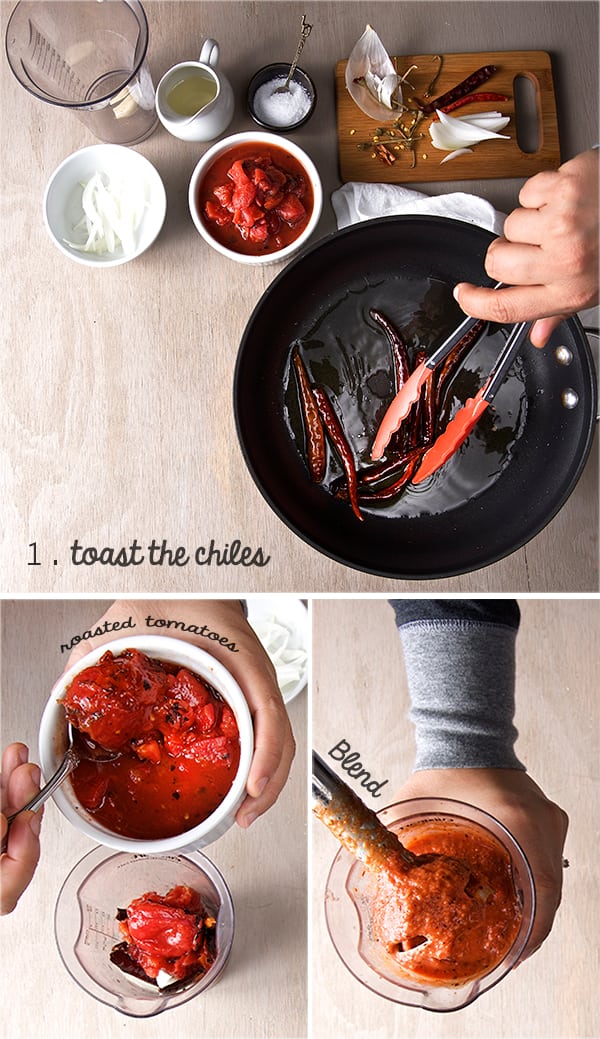 1. toast the chiles

roasted tomatoes

Blend